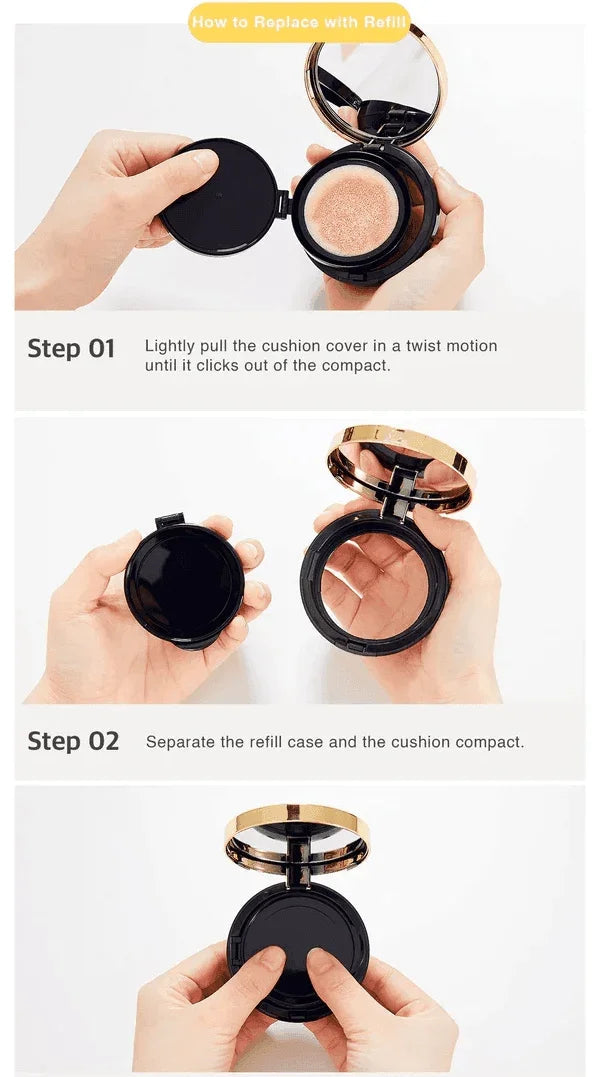 How to Replace with Refill

Step 01 Lightly pull the cushion cover in a twist motion until it clicks out of the compact.

Step 02 Separate the refill case and the cushion compact.